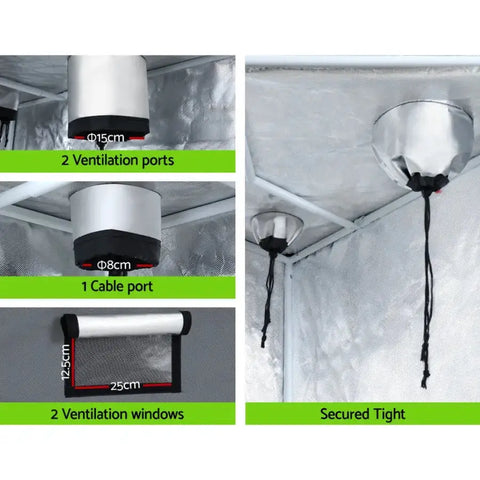 Φ15cm
2 Ventilation ports

Φ8cm
1 Cable port

12.5cm
25cm
2 Ventilation windows

Secured Tight